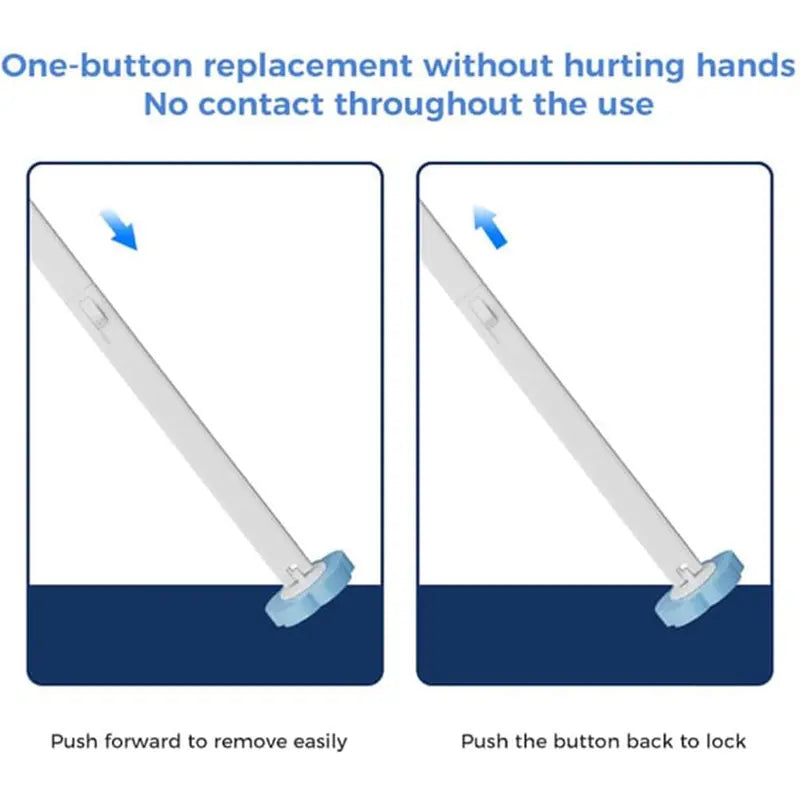 One-button replacement without hurting hands
No contact throughout the use

Push forward to remove easily

Push the button back to lock