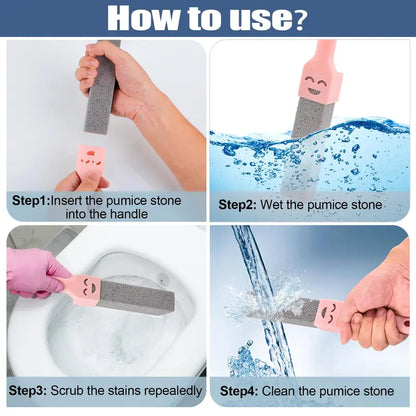 How to use?

Step1:Insert the pumice stone into the handle

Step2: Wet the pumice stone

Step3: Scrub the stains repealedly

Step4: Clean the pumice stone