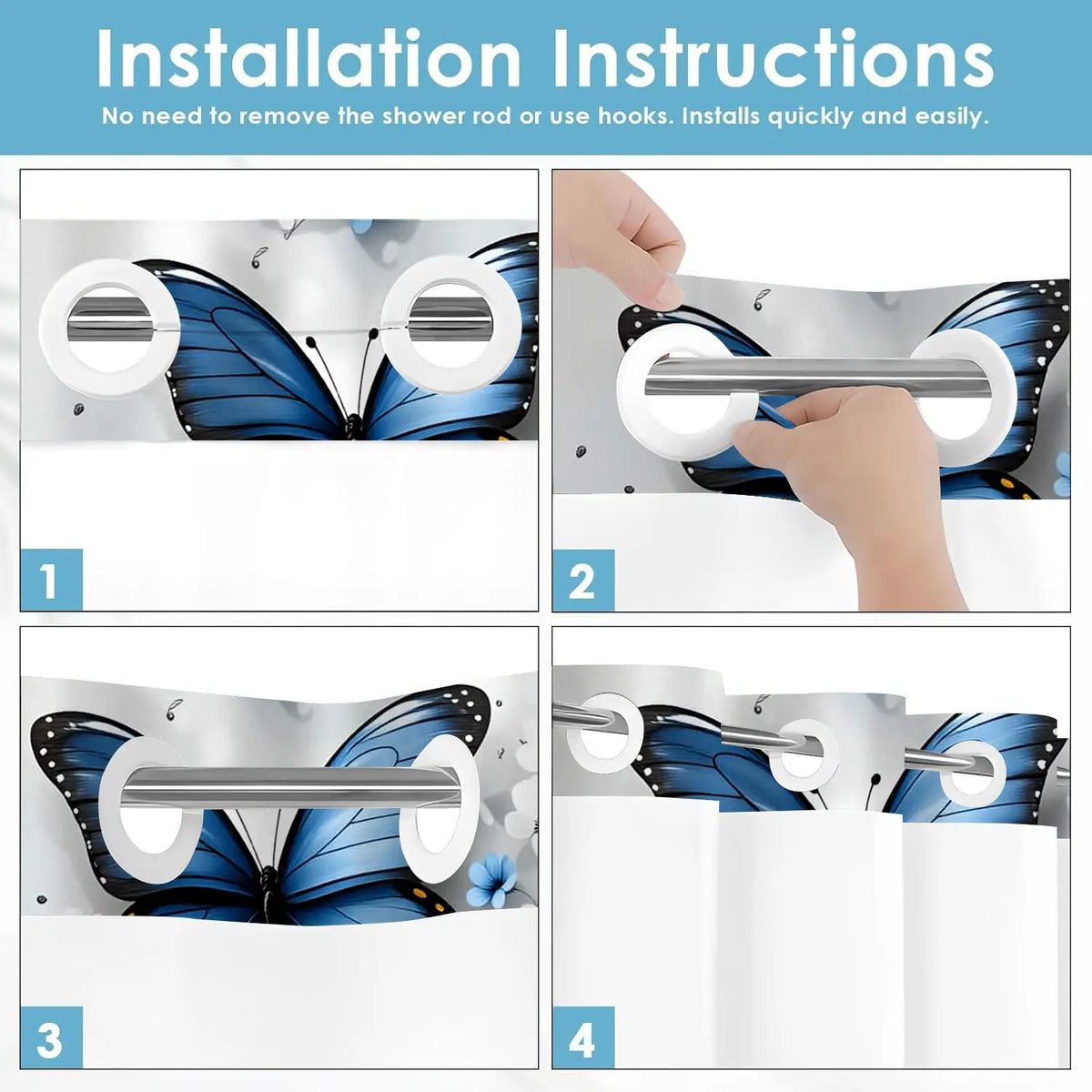 Installation Instructions
No need to remove the shower rod or use hooks. Installs quickly and easily.

1

2

3

4