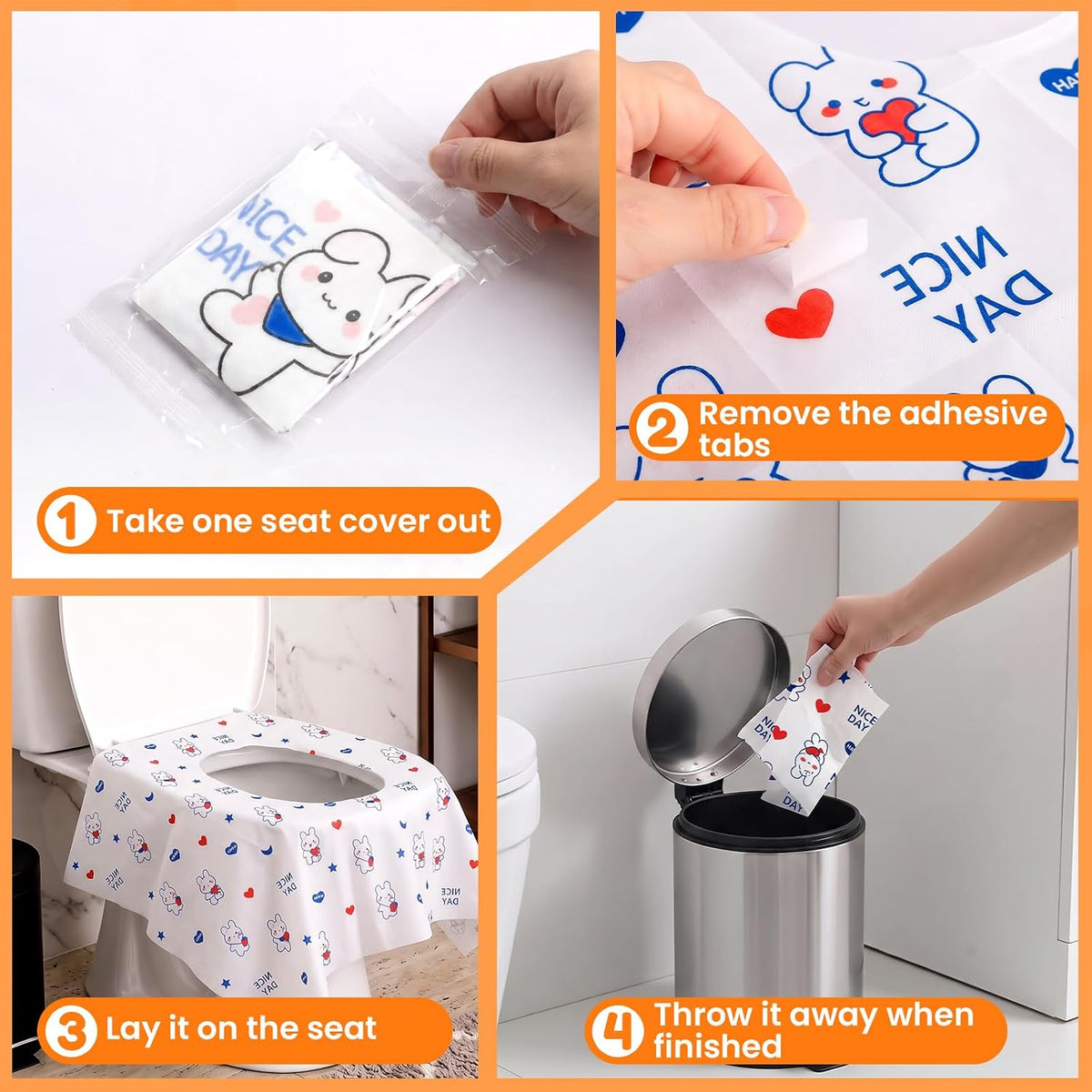 NICE DAY

1 Take one seat cover out

NICE DAY

2 Remove the adhesive tabs

NICE DAY

NICE DAY

NICE DAY

3 Lay it on the seat

NICE DAY

4 Throw it away when finished