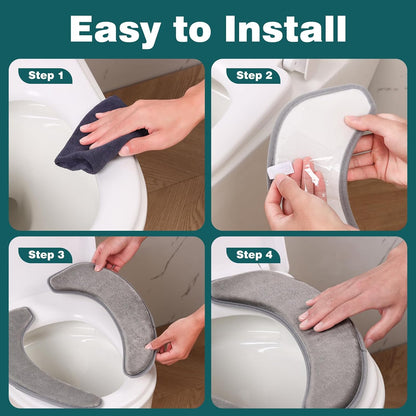 Easy to Install

Step 1

Step 2

Step 3

Step 4