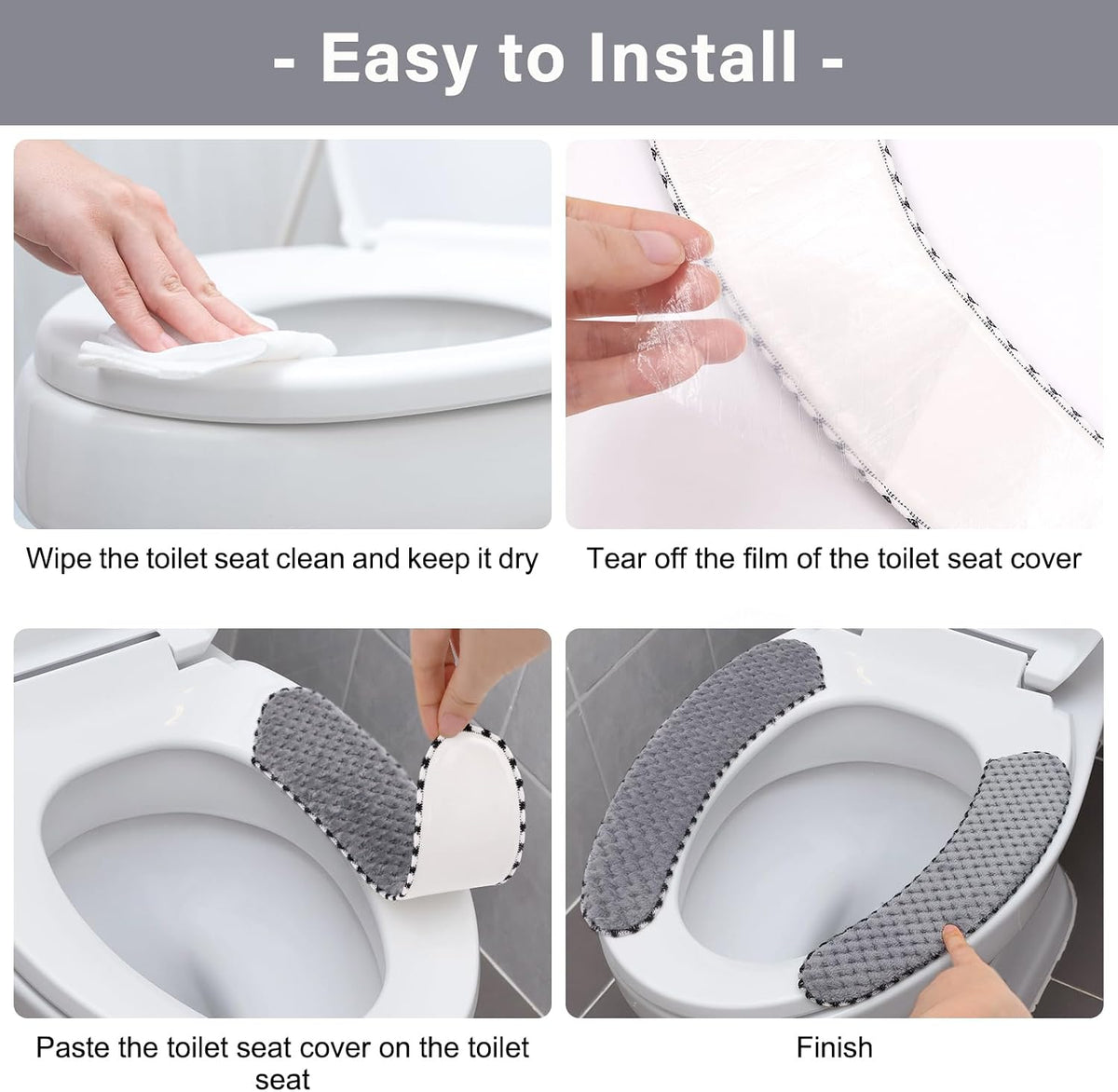 - Easy to Install -

Wipe the toilet seat clean and keep it dry

Tear off the film of the toilet seat cover

Paste the toilet seat cover on the toilet seat

Finish