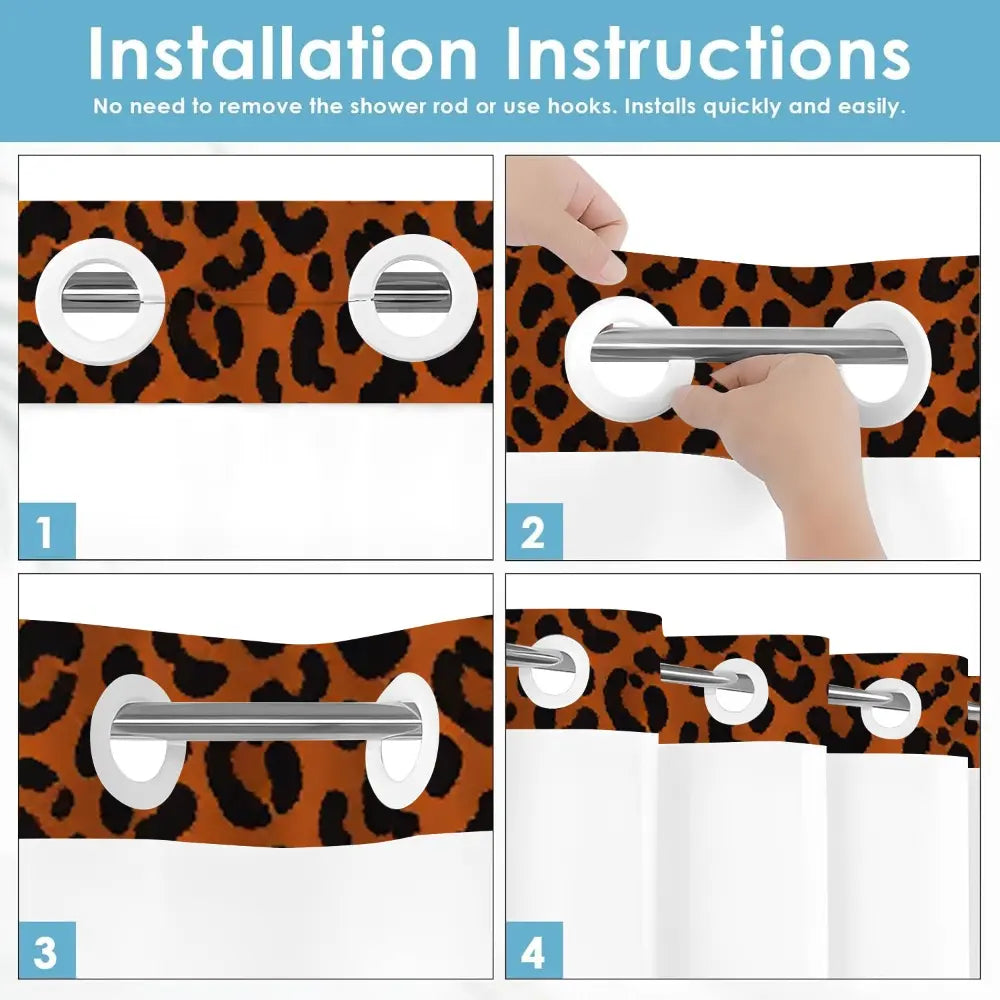 Installation Instructions

No need to remove the shower rod or use hooks. Installs quickly and easily.

1

2

3

4