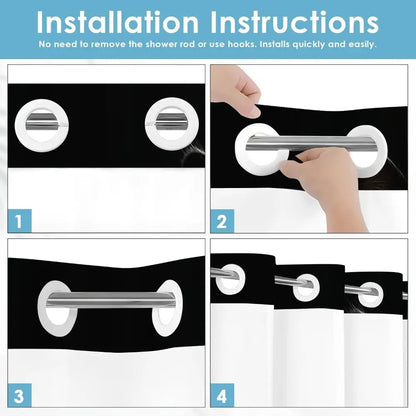 Installation Instructions

No need to remove the shower rod or use hooks. Installs quickly and easily.

1

2

3

4