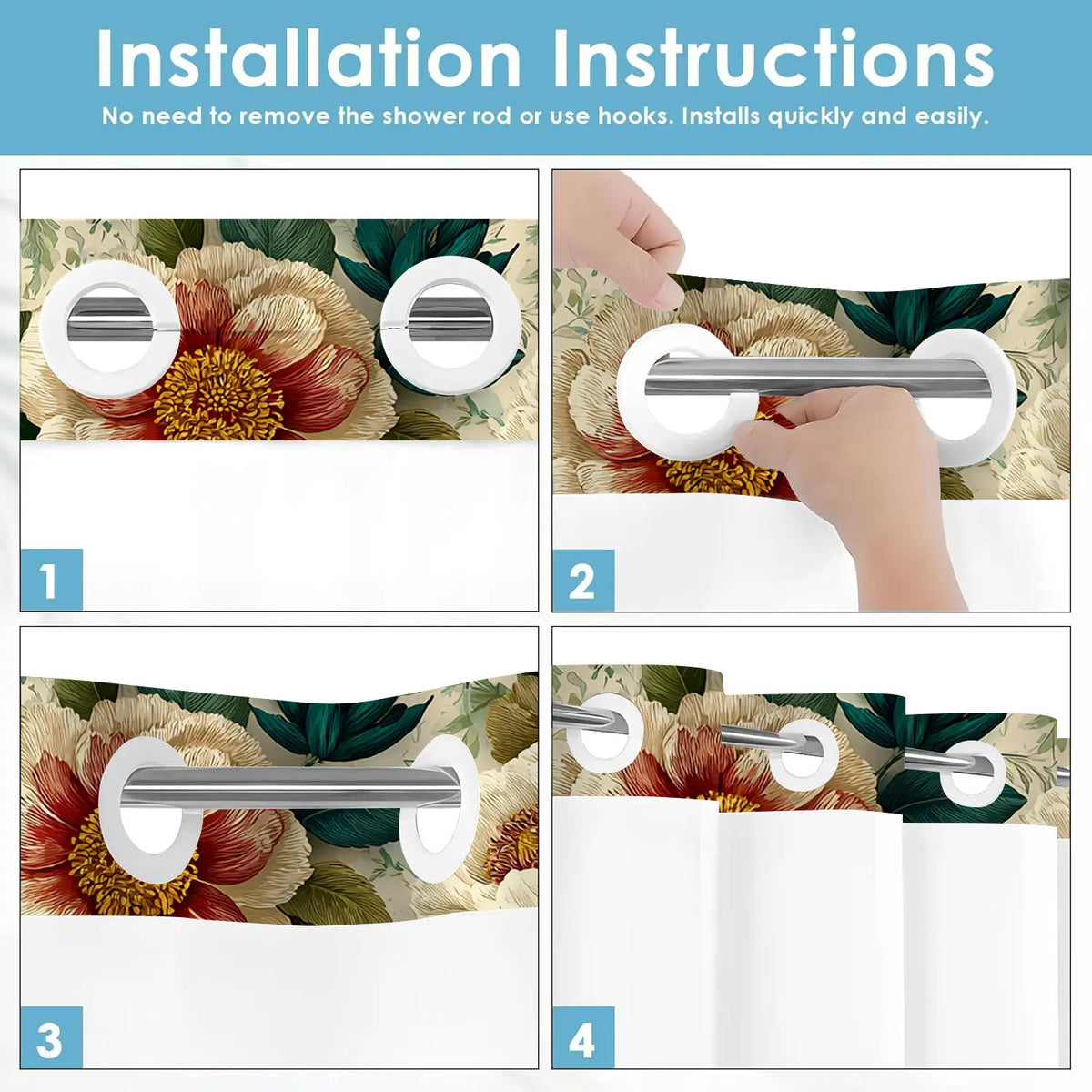 Installation Instructions

No need to remove the shower rod or use hooks. Installs quickly and easily.

1

2

3

4