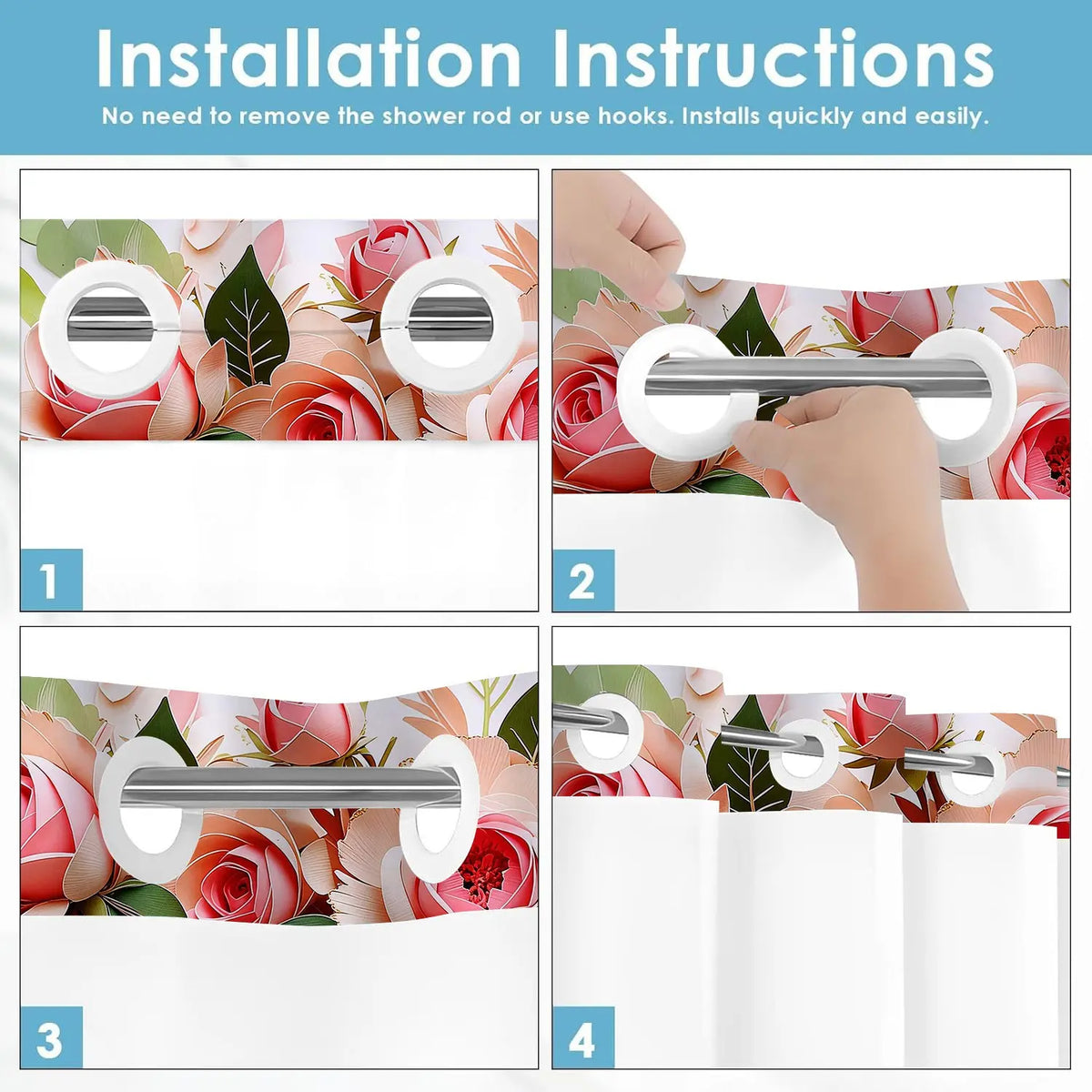 Installation Instructions

No need to remove the shower rod or use hooks. Installs quickly and easily.

1

2

3

4